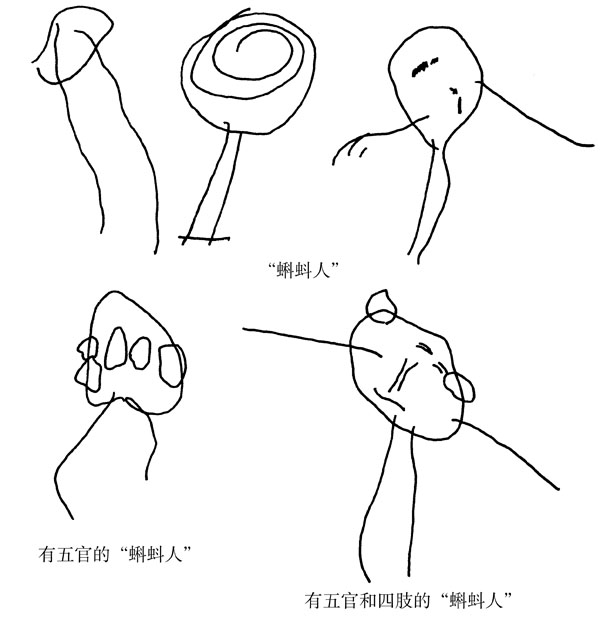 “蝌蚪人”

有五官的“蝌蚪人”

有五官和四肢的“蝌蚪人”